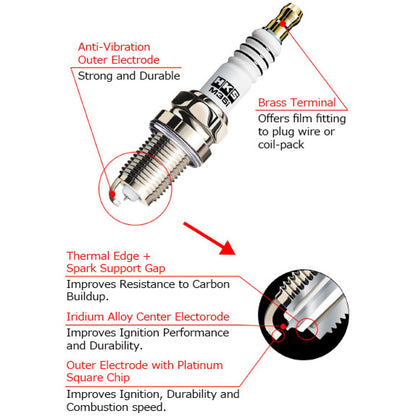 Anti-Vibration Outer Electrode

Strong and Durable

HKS
M35i

Brass Terminal

Offers film fitting to plug wire or coil-pack

Thermal Edge + Spark Support Gap

Improves Resistance to Carbon Buildup.

Iridium Alloy Center Electorode

Improves Ignition Performance and Durability.

Outer Electrode with Platinum Square Chip

Improves Ignition, Durability and Combustion speed.