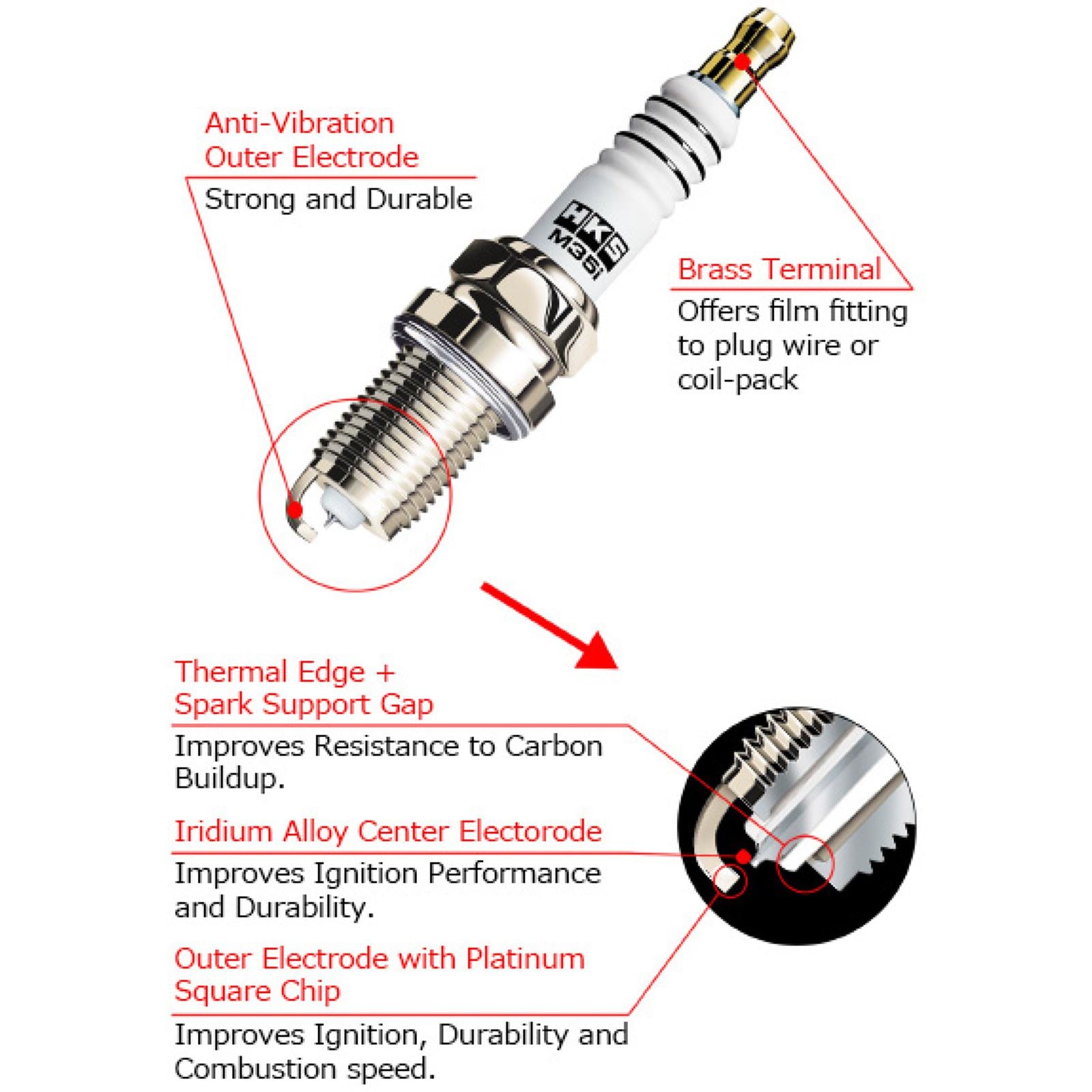 Anti-Vibration Outer Electrode

Strong and Durable

HKS
M35i

Brass Terminal

Offers film fitting to plug wire or coil-pack

Thermal Edge + Spark Support Gap

Improves Resistance to Carbon Buildup.

Iridium Alloy Center Electorode

Improves Ignition Performance and Durability.

Outer Electrode with Platinum Square Chip

Improves Ignition, Durability and Combustion speed.