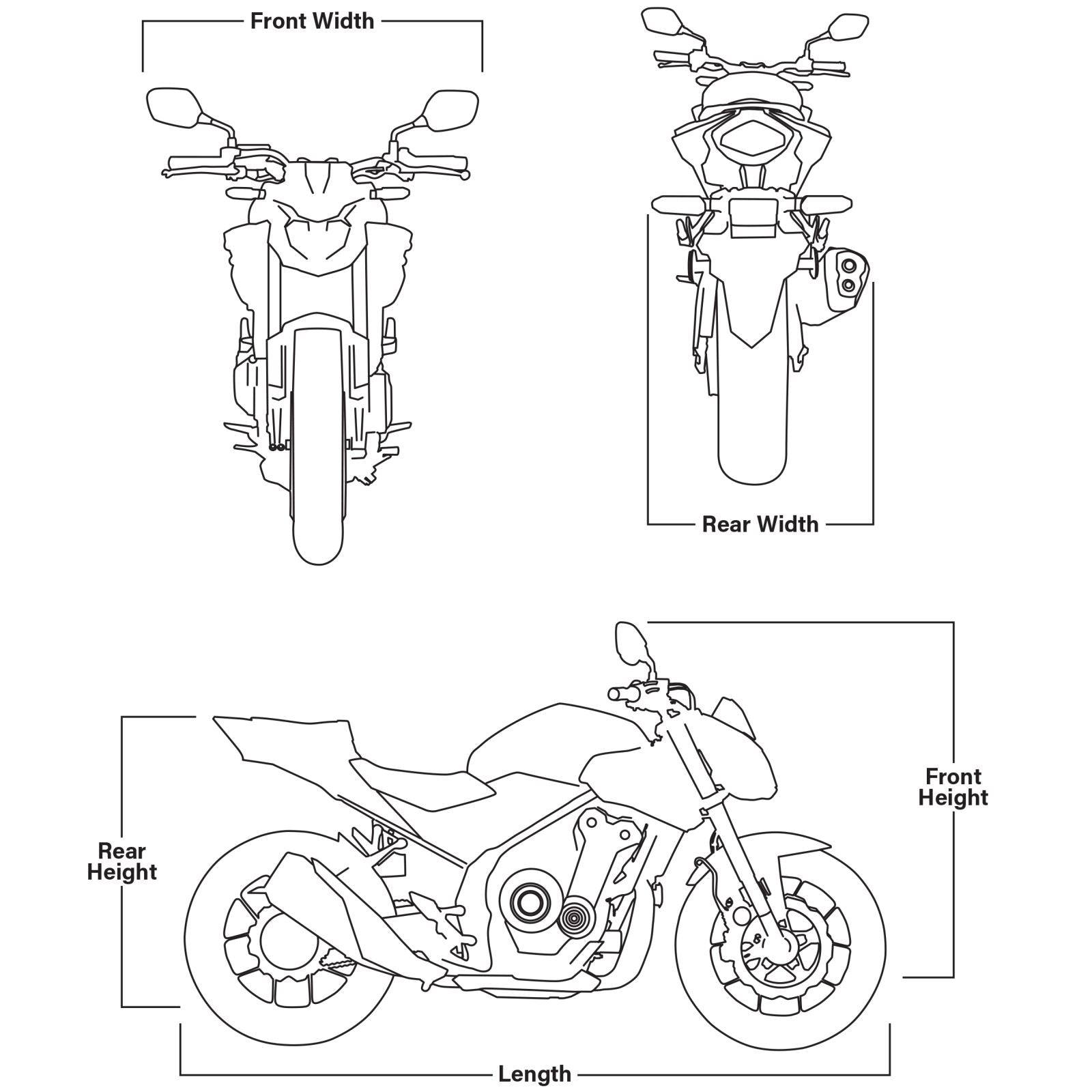 Front Width

Rear Width

Front Height

Rear Height

Length