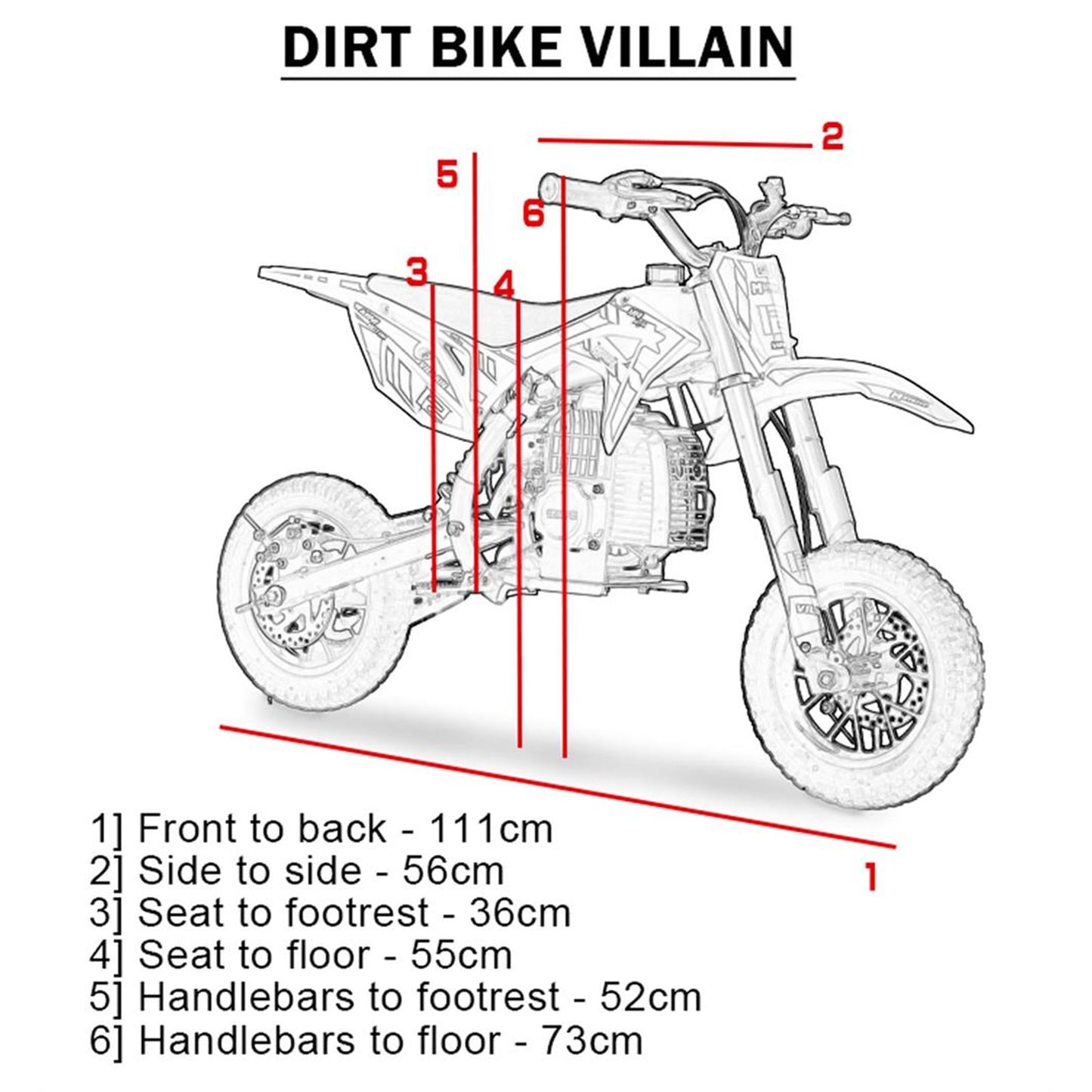 DIRT BIKE VILLAIN

2
5
6
3
4
1

1] Front to back - 111cm
2] Side to side - 56cm
3] Seat to footrest - 36cm
4] Seat to floor - 55cm
5] Handlebars to footrest - 52cm
6] Handlebars to floor - 73cm