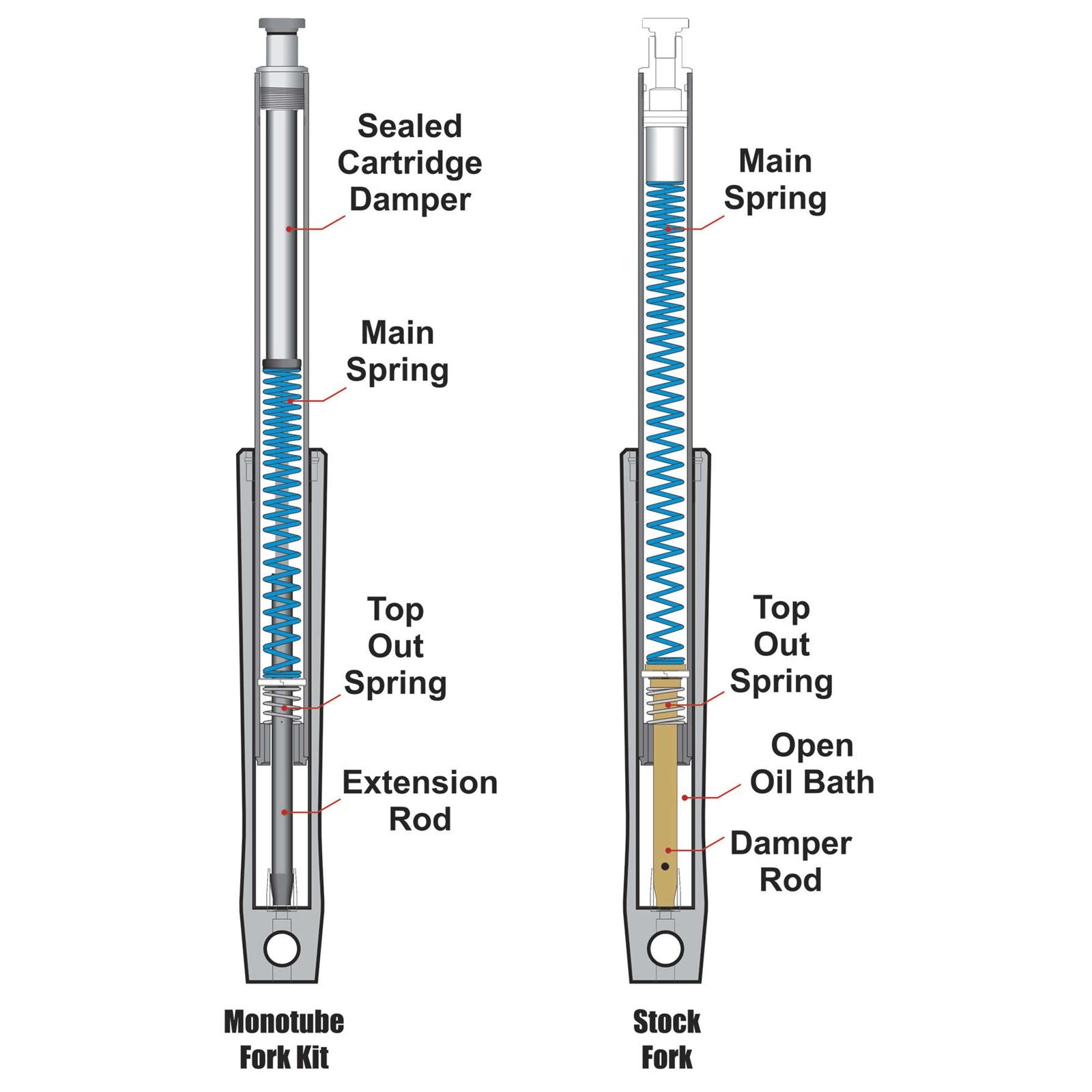 Sealed Cartridge Damper

Main Spring

Top Out Spring

Extension Rod

Monotube Fork Kit

Main Spring

Top Out Spring

Open Oil Bath

Damper Rod

Stock Fork