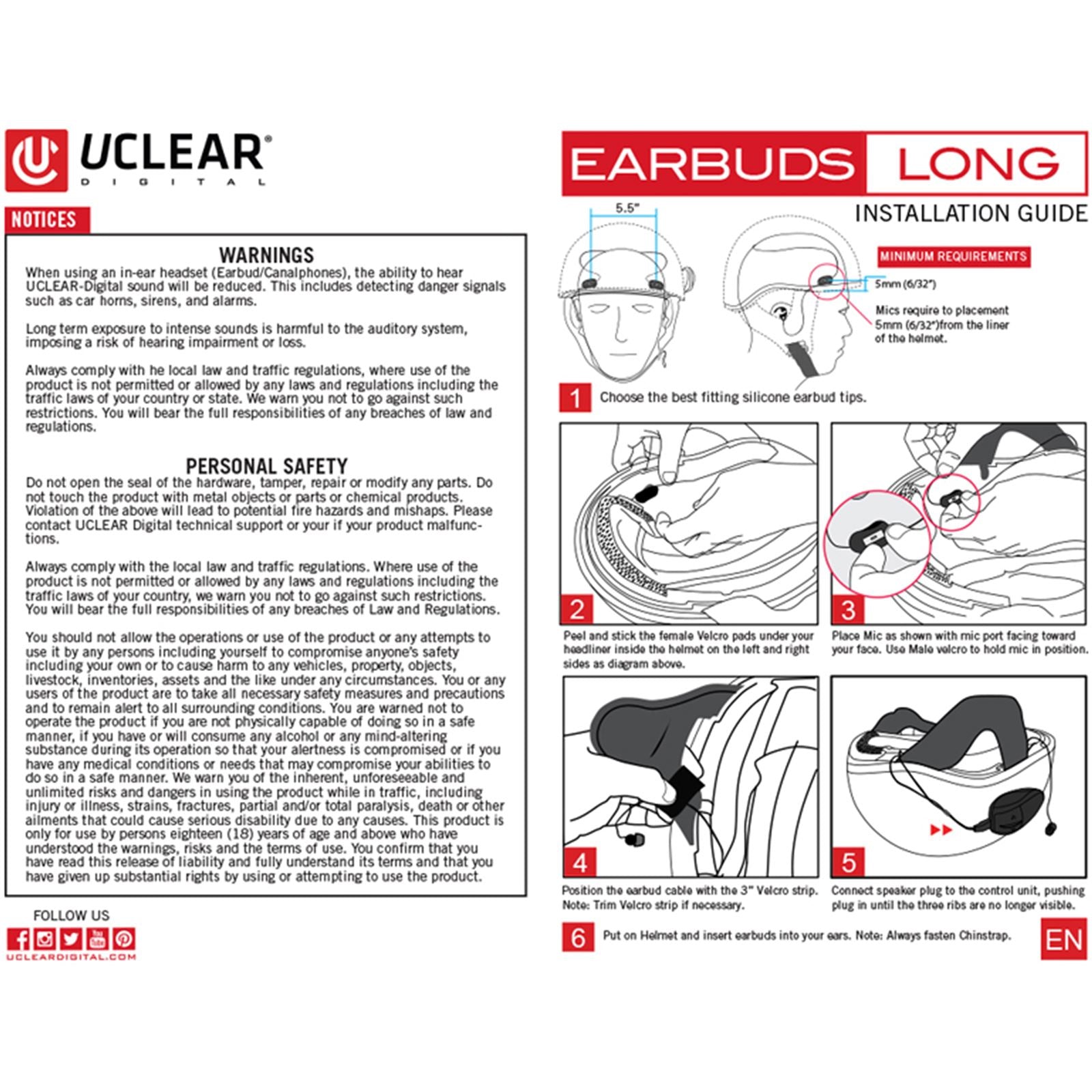 UCLEAR®
DIGITAL

NOTICES

WARNINGS
When using an in-ear headset (Earbud/Canalphones), the ability to hear UCLEAR-Digital sound will be reduced. This includes detecting danger signals such as car horns, sirens, and alarms.

Long term exposure to intense sounds is harmful to the auditory system, imposing a risk of hearing impairment or loss.

Always comply with he local law and traffic regulations, where use of the product is not permitted or allowed by any laws and regulations including the traffic laws of your country or state. We warn you not to go against such restrictions. You will bear the full responsibilities of any breaches of law and regulations.

PERSONAL SAFETY
Do not open the seal of the hardware, tamper, repair or modify any parts. Do not touch the product with metal objects or parts or chemical products. Violation of the above will lead to potential fire hazards and mishaps. Please contact UCLEAR Digital technical support or your if your product malfunctions.

Always comply with the local law and traffic regulations. Where use of the product is not permitted or allowed by any laws and regulations including the traffic laws of your country, we warn you not to go against such restrictions. You will bear the full responsibilities of any breaches of Law and Regulations.

You should not allow the operations or use of the product or any attempts to use it by any persons including yourself to compromise anyone's safety including your own or to cause harm to any vehicles, property, objects, livestock, inventories, assets and the like under any circumstances. You or any users of the product are to take all necessary safety measures and precautions and to remain alert to all surrounding conditions. You are warned not to operate the product if you are not physically capable of doing so in a safe manner, if you have or will consume any alcohol or any mind-altering substance during its operation so that your alertness is compromised or if you have any medical conditions or needs that may compromise your abilities to do so in a safe manner. We warn you of the inherent, unforeseeable and unlimited risks and dangers in using the product while in traffic, including injury or illness, strains, fractures, partial and/or total paralysis, death or other ailments that could cause serious disability due to any causes. This product is only for use by persons eighteen (18) years of age and above who have understood the warnings, risks and the terms of use. You confirm that you have read this release of liability and fully understand its terms and that you have given up substantial rights by using or attempting to use the product.

FOLLOW US
UCLEARDIGITAL.COM

EARBUDS LONG
INSTALLATION GUIDE

5.5"

MINIMUM REQUIREMENTS
5mm (6/32")
Mics require to placement 5mm (6/32")from the liner of the helmet.

1 Choose the best fitting silicone earbud tips.

2
Peel and stick the female Velcro pads under your headliner inside the helmet on the left and right sides as diagram above.

3
Place Mic as shown with mic port facing toward your face. Use Male velcro to hold mic in position.

4
Position the earbud cable with the 3" Velcro strip. Note: Trim Velcro strip if necessary.

5
Connect speaker plug to the control unit, pushing plug in until the three ribs are no longer visible.

6 Put on Helmet and insert earbuds into your ears. Note: Always fasten Chinstrap.

EN