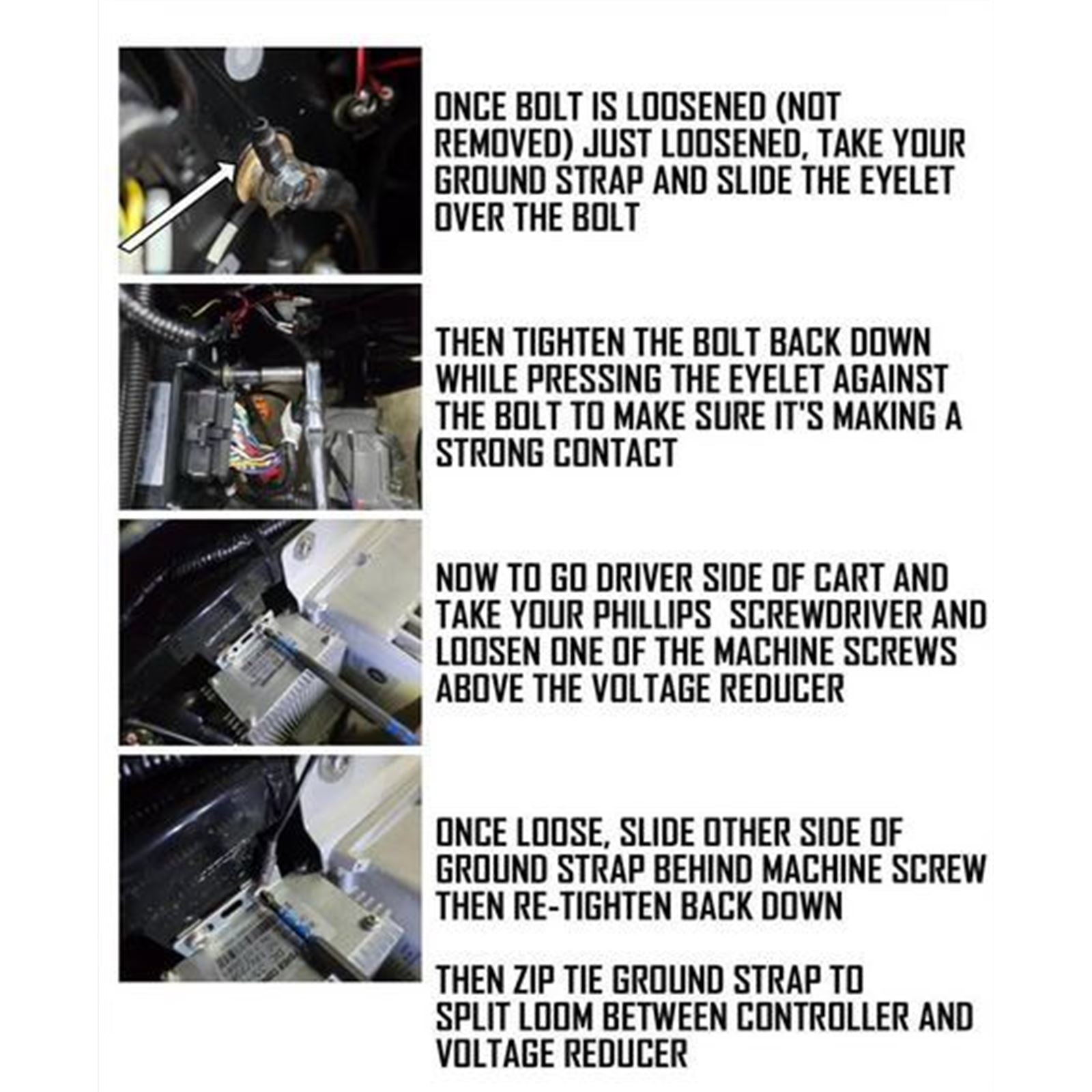 ONCE BOLT IS LOOSENED (NOT REMOVED) JUST LOOSENED, TAKE YOUR GROUND STRAP AND SLIDE THE EYELET OVER THE BOLT

THEN TIGHTEN THE BOLT BACK DOWN WHILE PRESSING THE EYELET AGAINST THE BOLT TO MAKE SURE IT'S MAKING A STRONG CONTACT

NOW TO GO DRIVER SIDE OF CART AND TAKE YOUR PHILLIPS SCREWDRIVER AND LOOSEN ONE OF THE MACHINE SCREWS ABOVE THE VOLTAGE REDUCER

ONCE LOOSE, SLIDE OTHER SIDE OF GROUND STRAP BEHIND MACHINE SCREW THEN RE-TIGHTEN BACK DOWN

THEN ZIP TIE GROUND STRAP TO SPLIT LOOM BETWEEN CONTROLLER AND VOLTAGE REDUCER